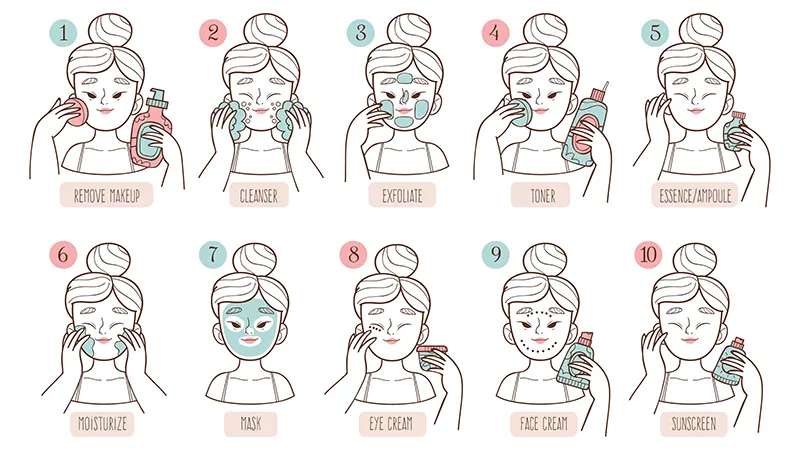 1
REMOVE MAKEUP

2
CLEANSER

3
EXFOLIATE

4
TONER

5
ESSENCE/AMPOULE

6
MOISTURIZE

7
MASK

8
EYE CREAM

9
FACE CREAM

10
SUNSCREEN